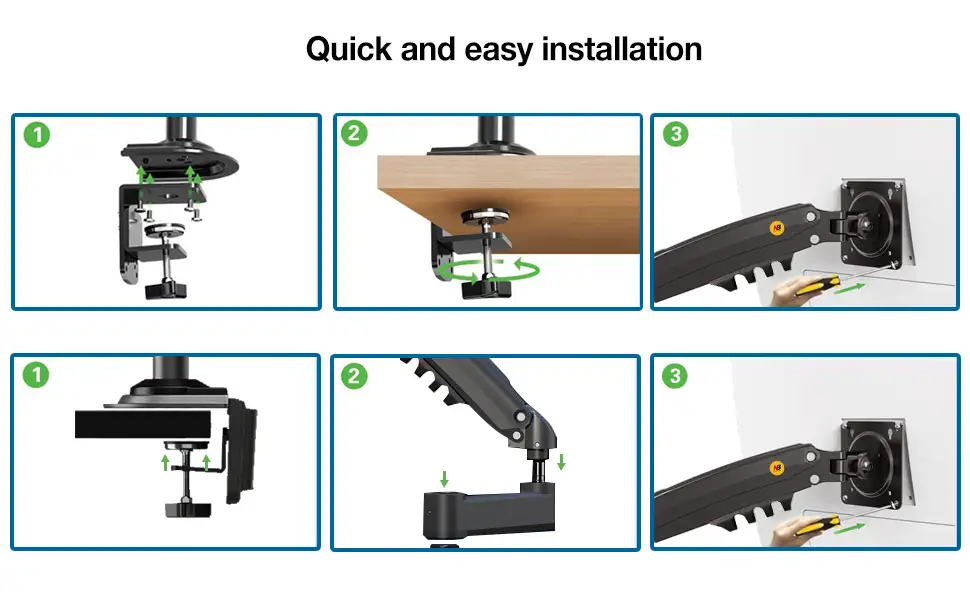 Quick and easy installation

1

2

3

NB

1

2

3

NB